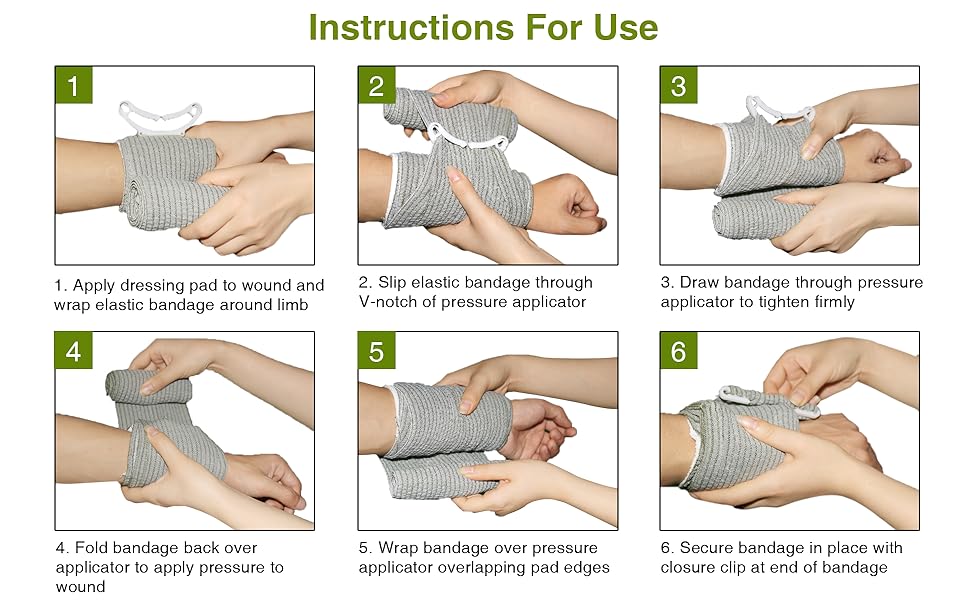 Instructions For Use

1

1. Apply dressing pad to wound and wrap elastic bandage around limb

2

2. Slip elastic bandage through V-notch of pressure applicator

3

3. Draw bandage through pressure applicator to tighten firmly

4

4. Fold bandage back over applicator to apply pressure to wound

5

5. Wrap bandage over pressure applicator overlapping pad edges

6

6. Secure bandage in place with closure clip at end of bandage